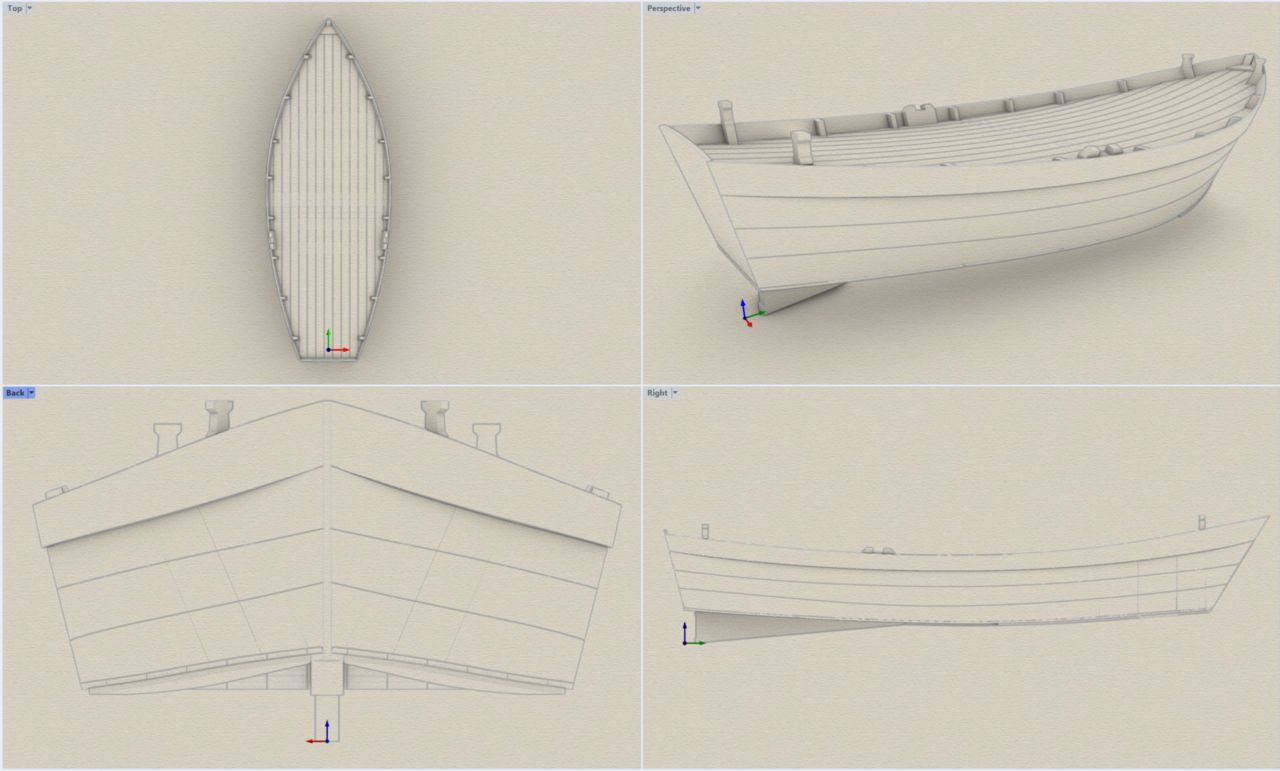 Top

Perspective

Back

Right